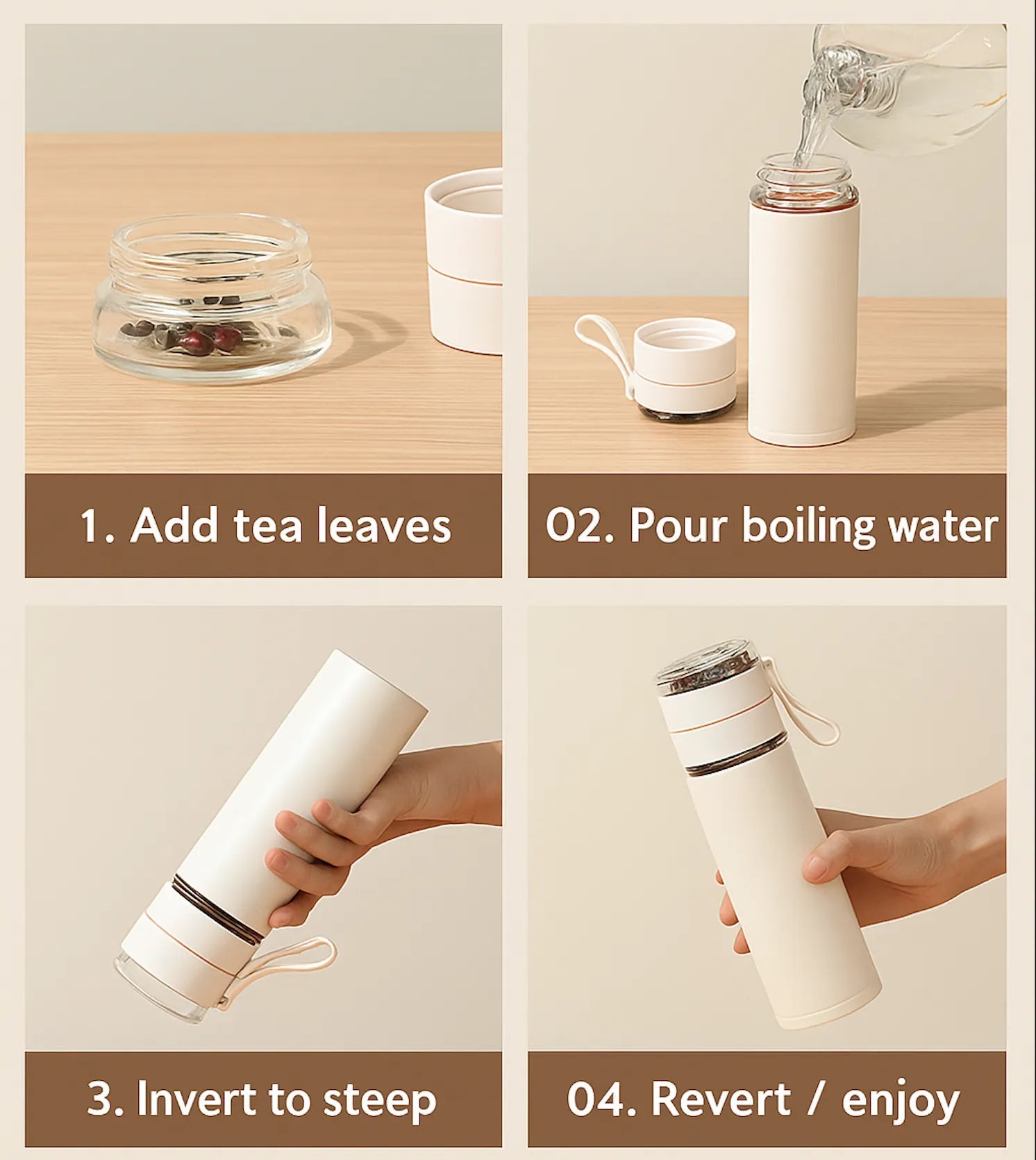 1. Add tea leaves

02. Pour boiling water

3. Invert to steep

04. Revert / enjoy